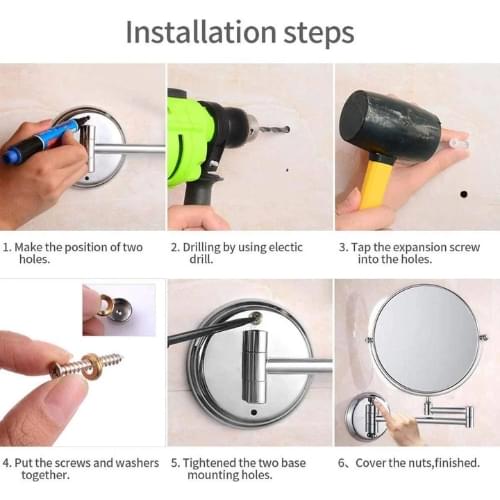 Installation steps

1. Make the position of two holes.

2. Drilling by using electic drill.

3. Tap the expansion screw into the holes.

4. Put the screws and washers together.

5. Tightened the two base mounting holes.

6、Cover the nuts,finished.